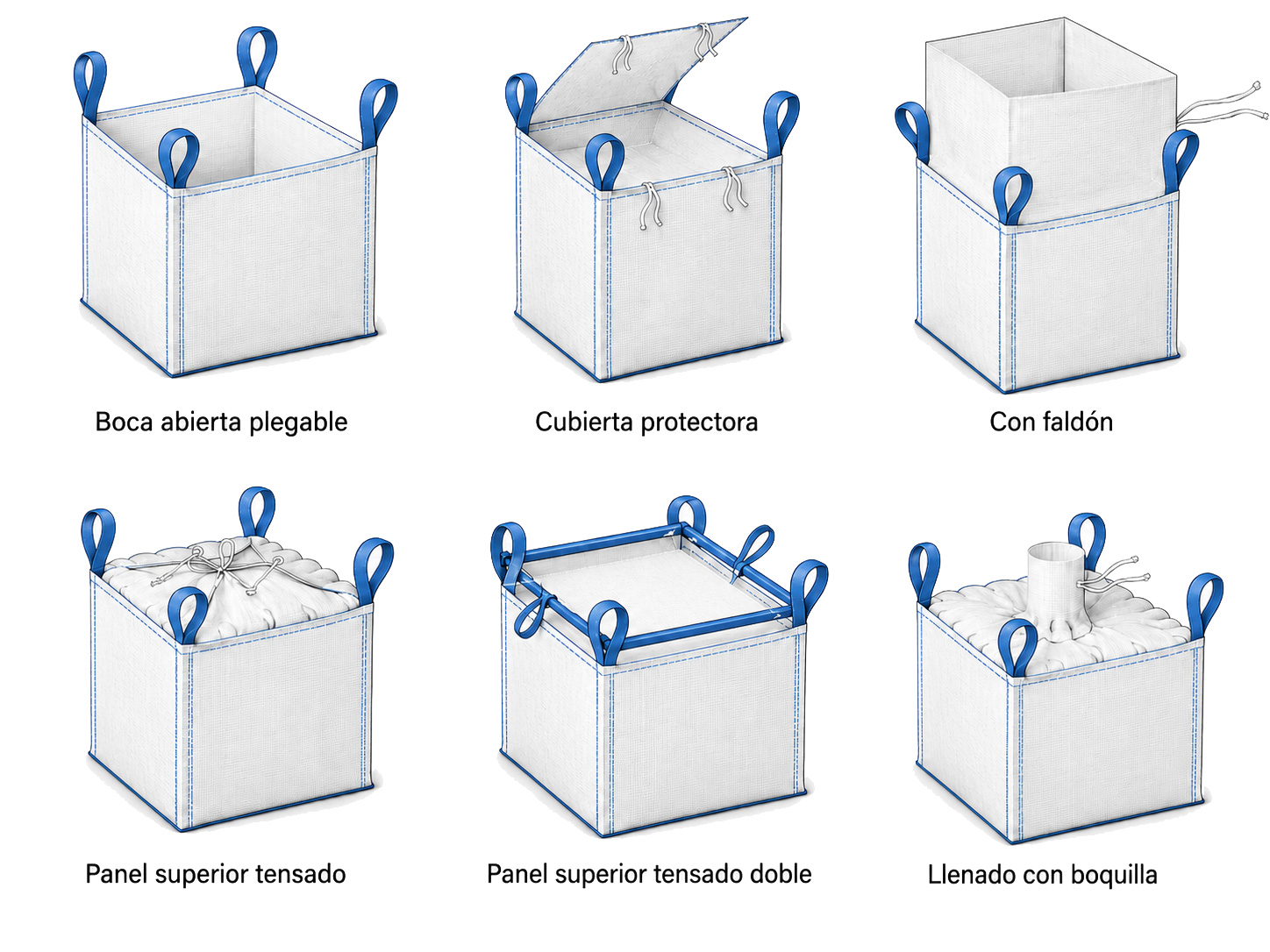 Boca abierta plegable

Cubierta protectora

Con faldón

Panel superior tensado

Panel superior tensado doble

Llenado con boquilla